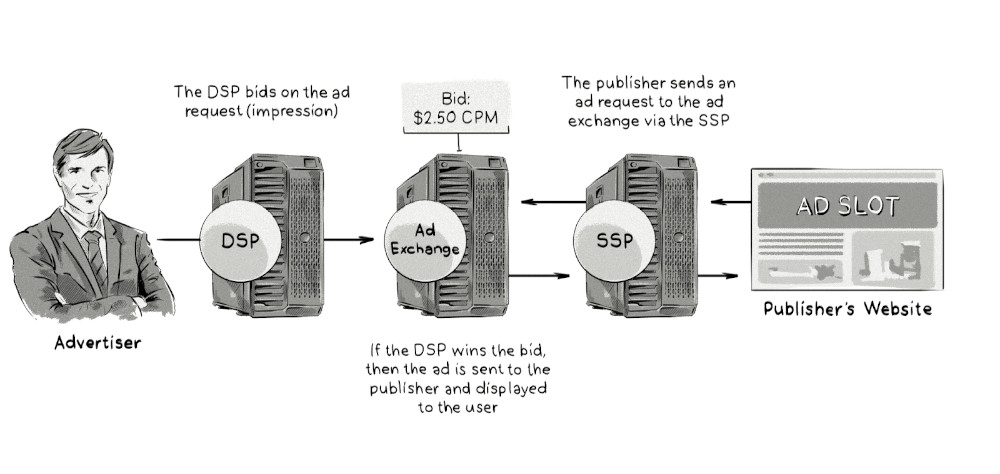 The DSP bids on the ad request (impression)

Bid:
$2.50 CPM

The publisher sends an ad request to the ad exchange via the SSP

DSP

Ad Exchange

SSP

AD SLOT

Advertiser

Publisher's Website

If the DSP wins the bid, then the ad is sent to the publisher and displayed to the user